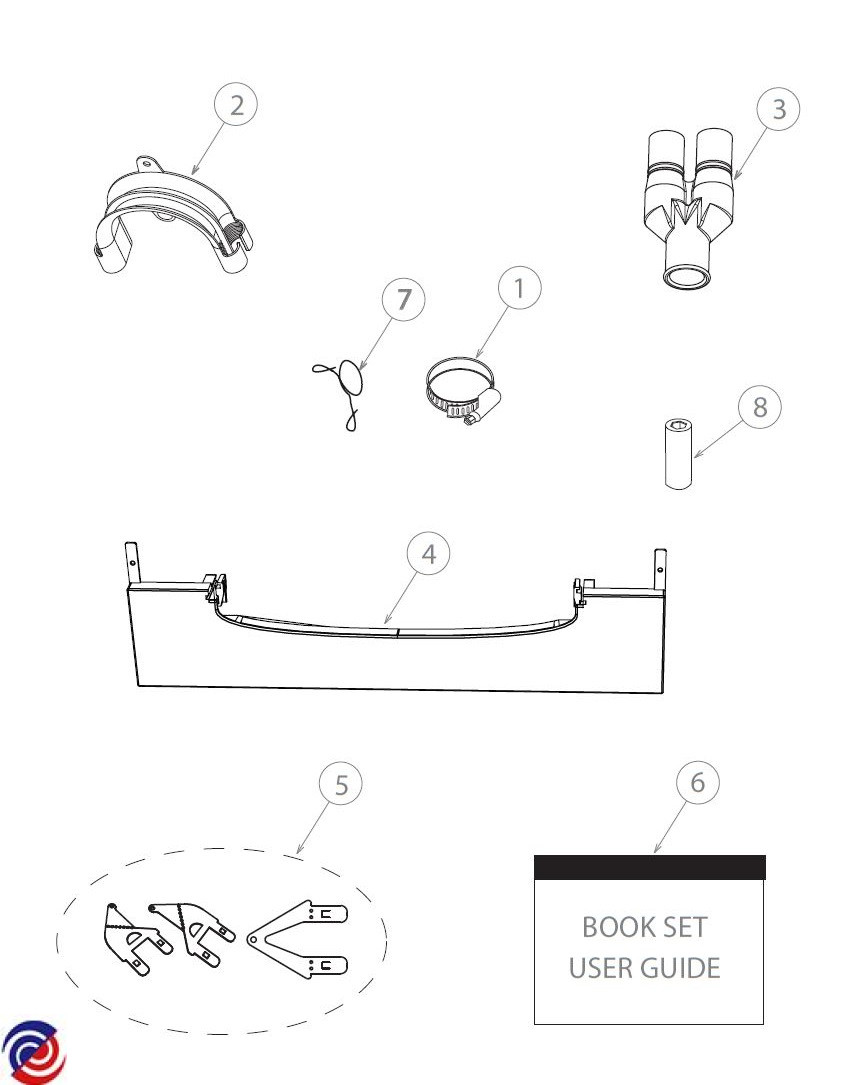 2

3

7

1

8

4

5

6

BOOK SET
USER GUIDE